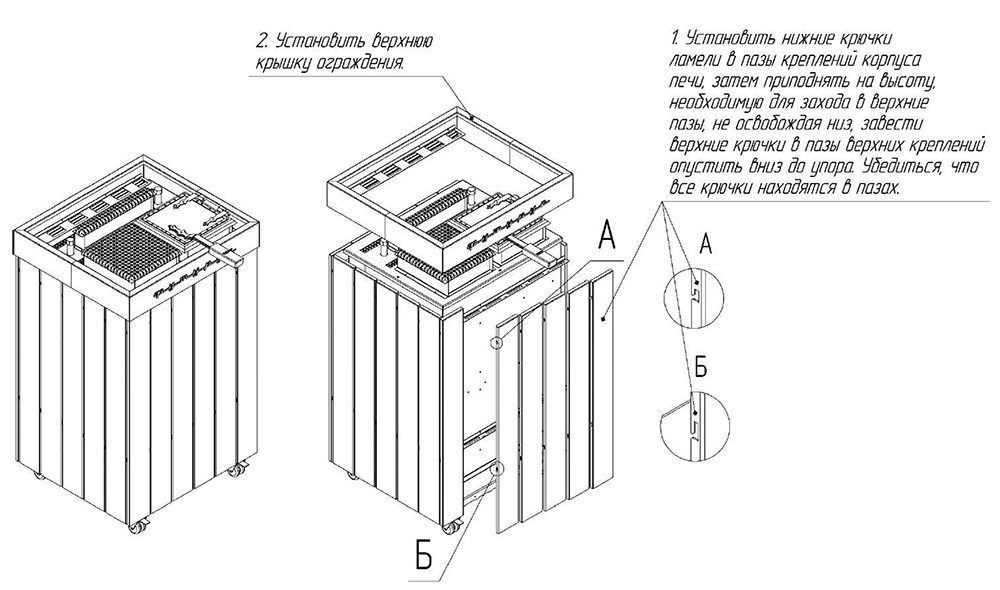 2. Установить верхнюю крышку ограждения.

1. Установить нижние крючки ламели в пазы креплений корпуса печи, затем приподнять на высоту, необходимую для захода в верхние пазы, не освобождая низ, завести верхние крючки в пазы верхних креплений опустить вниз до упора. Убедиться, что все крючки находятся в пазах.

А

А

Б

Б